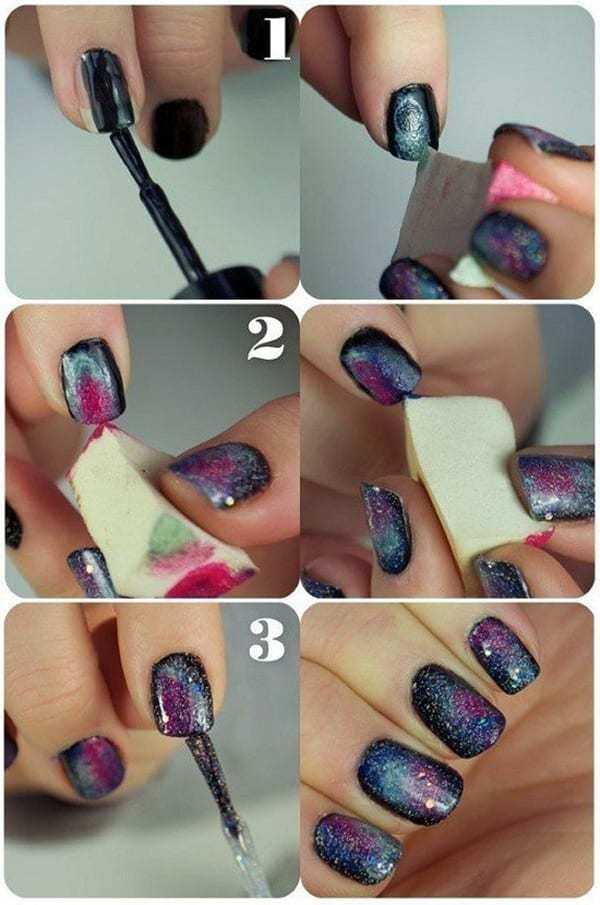 1

2

3