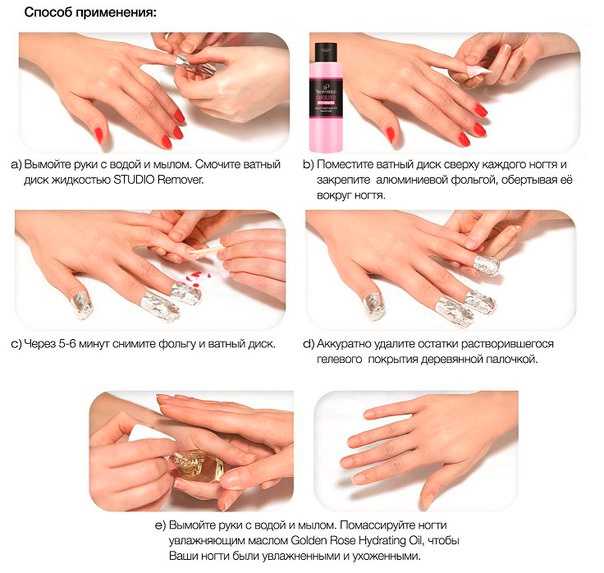 Способ применения:

a) Вымойте руки с водой и мылом. Смочите ватный диск жидкостью STUDIO Remover.

b) Поместите ватный диск сверху каждого ногтя и закрепите алюминиевой фольгой, обертывая её вокруг ногтя.

c) Через 5-6 минут снимите фольгу и ватный диск.

d) Аккуратно удалите остатки растворившегося гелевого покрытия деревянной палочкой.

e) Вымойте руки с водой и мылом. Помассируйте ногти увлажняющим маслом Golden Rose Hydrating Oil, чтобы Ваши ногти были увлажненными и ухоженными.