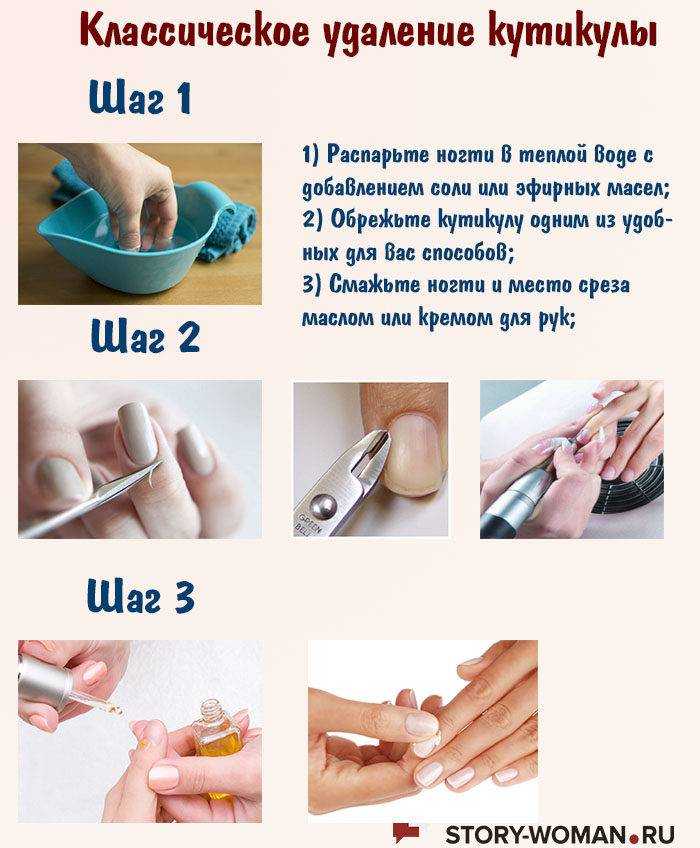 Классическое удаление кутикулы

Шаг 1

1) Распарьте ногти в теплой воде с добавлением соли или эфирных масел;
2) Обрежьте кутикулу одним из удобных для вас способов;
3) Смажьте ногти и место среза маслом или кремом для рук;

Шаг 2

GREEN BELL

Шаг 3

STORY-WOMAN.RU