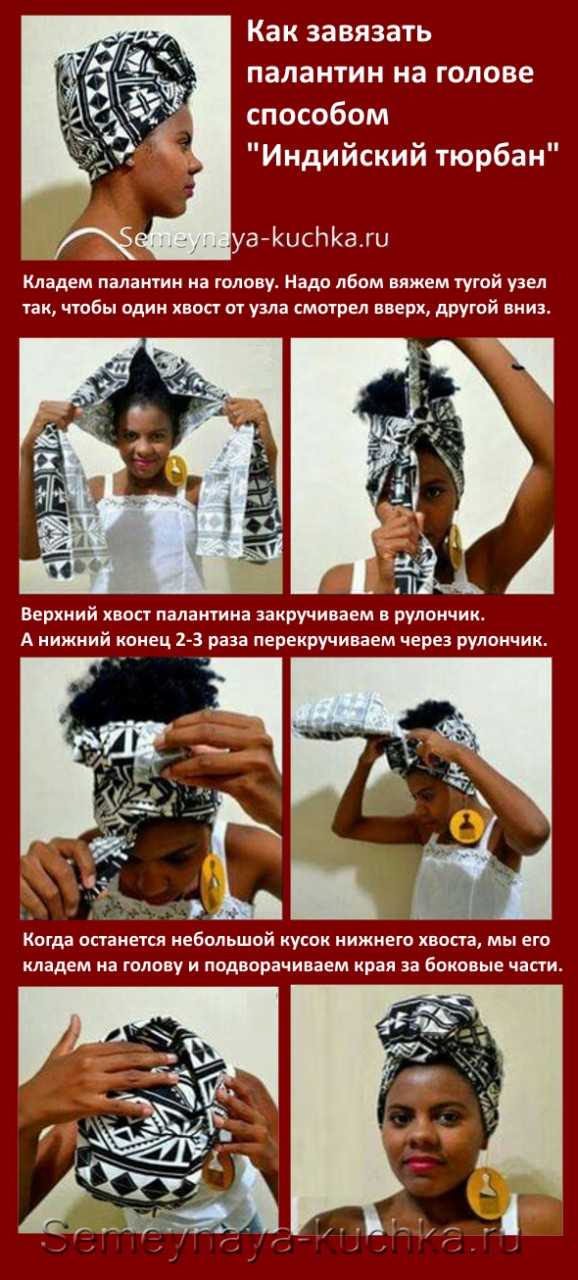 Как завязать палантин на голове способом "Индийский тюрбан"

Semeynaya-kuchka.ru

Кладем палантин на голову. Надо лбом вяжем тугой узел так, чтобы один хвост от узла смотрел вверх, другой вниз.

Верхний хвост палантина закручиваем в рулончик.
А нижний конец 2-3 раза перекручиваем через рулончик.

Когда останется небольшой кусок нижнего хвоста, мы его кладем на голову и подворачиваем края за боковые части.

Semeynaya-kuchka.ru